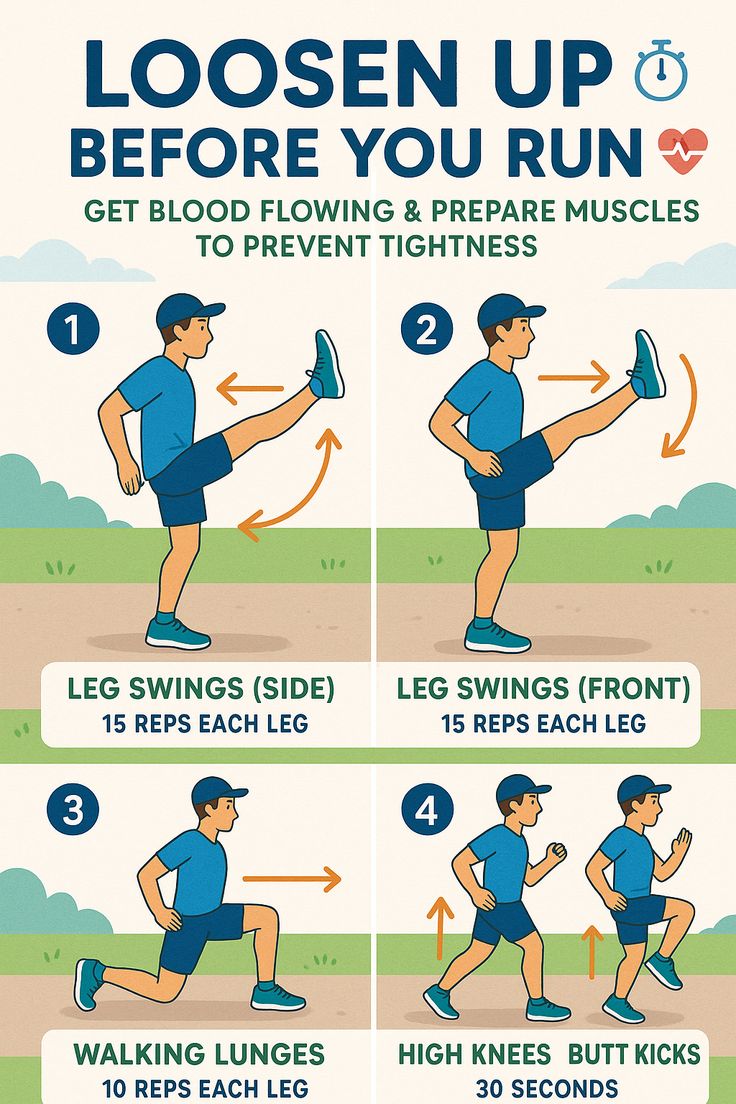 LOOSEN UP
BEFORE YOU RUN

GET BLOOD FLOWING & PREPARE MUSCLES TO PREVENT TIGHTNESS

1

LEG SWINGS (SIDE)
15 REPS EACH LEG

2

LEG SWINGS (FRONT)
15 REPS EACH LEG

3

WALKING LUNGES
10 REPS EACH LEG

4

HIGH KNEES BUTT KICKS
30 SECONDS